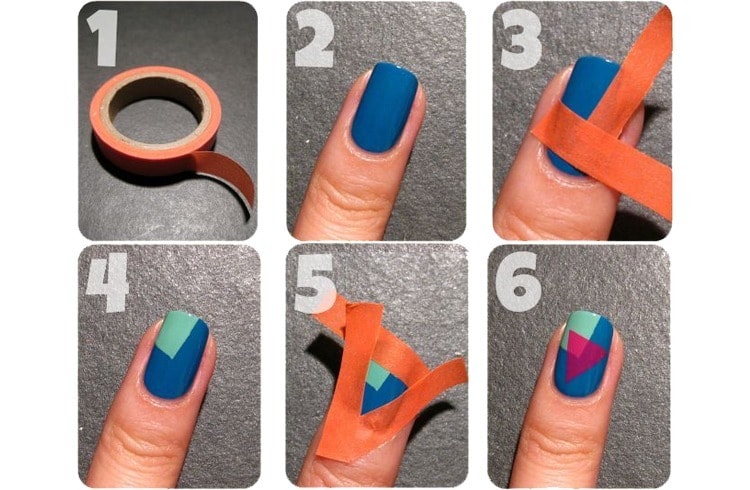 1
2
3
4
5
6